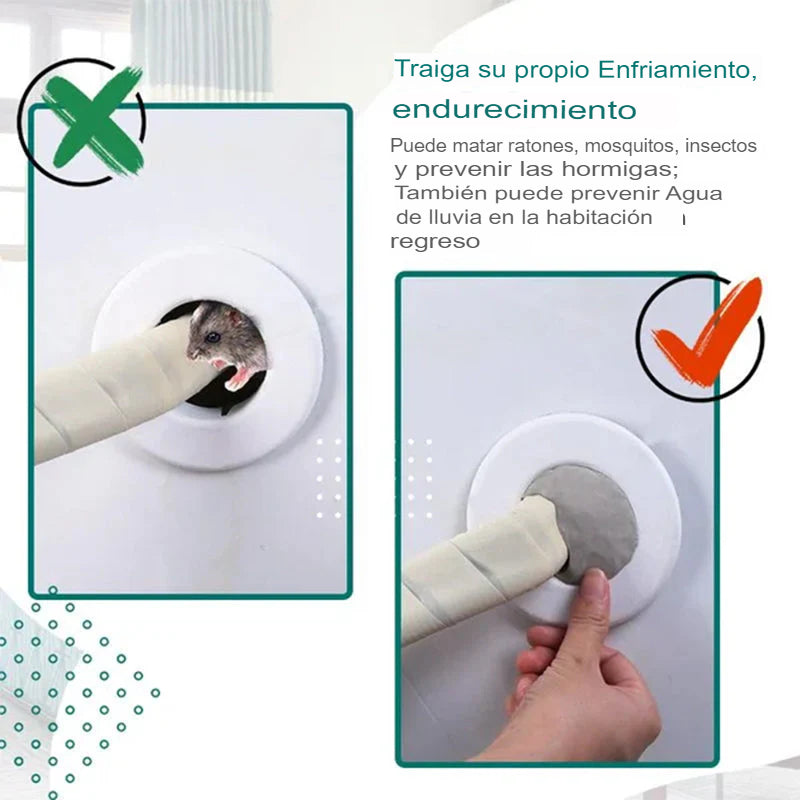 Traiga su propio Enfriamiento,
endurecimiento

Puede matar ratones, mosquitos, insectos y prevenir las hormigas; También puede prevenir Agua de lluvia en la habitación regreso